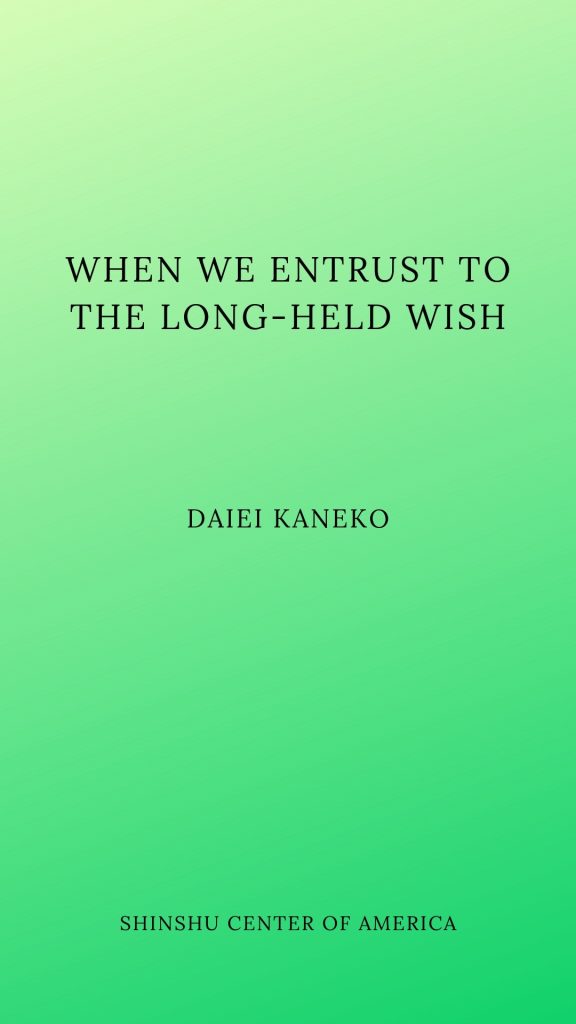 WHEN WE ENTRUST TO THE LONG-HELD WISH

DAIEI KANEKO

SHINSHU CENTER OF AMERICA